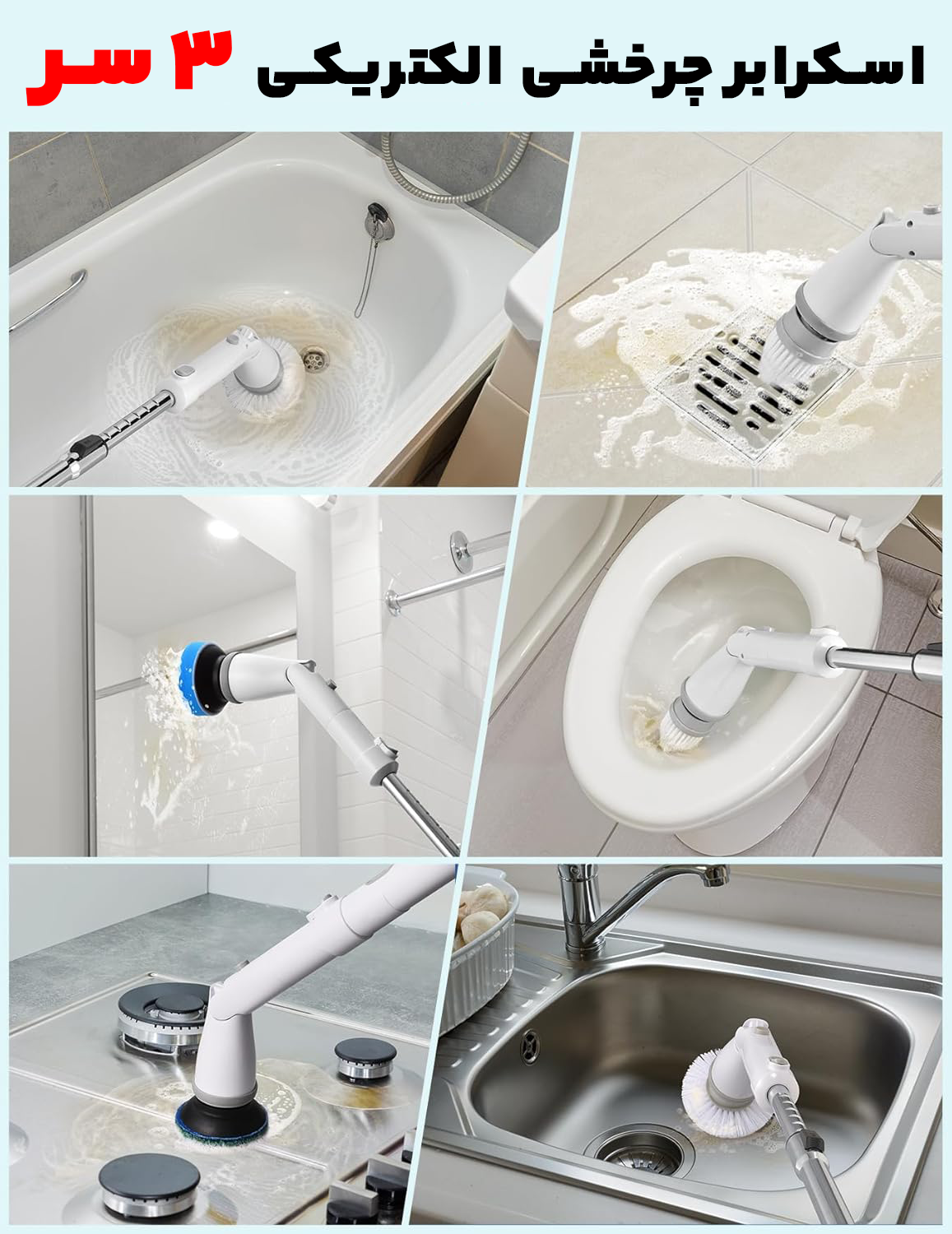 اسکرابر چرخشی الکتریکی ۳ سر